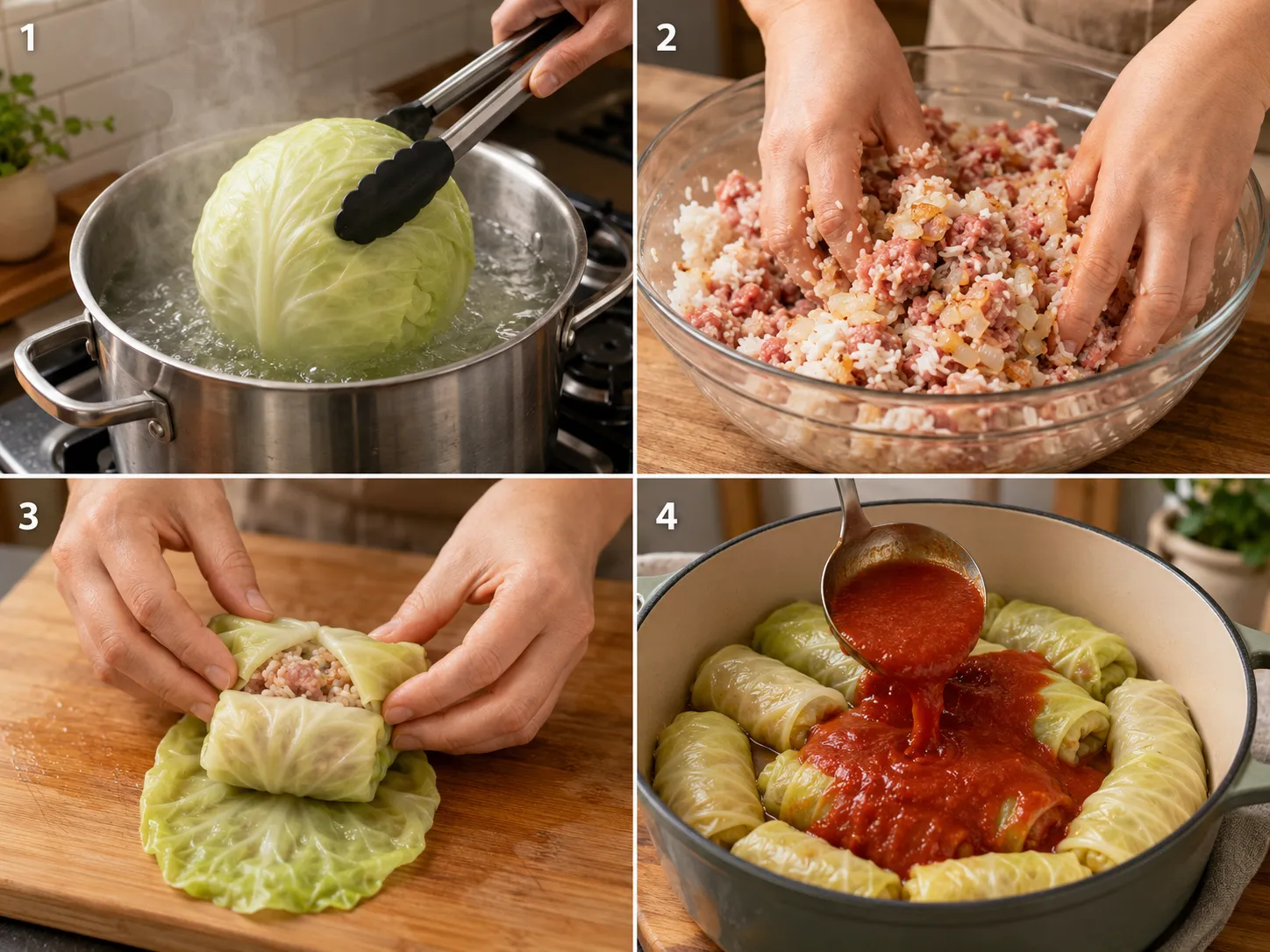 1

2

3

4