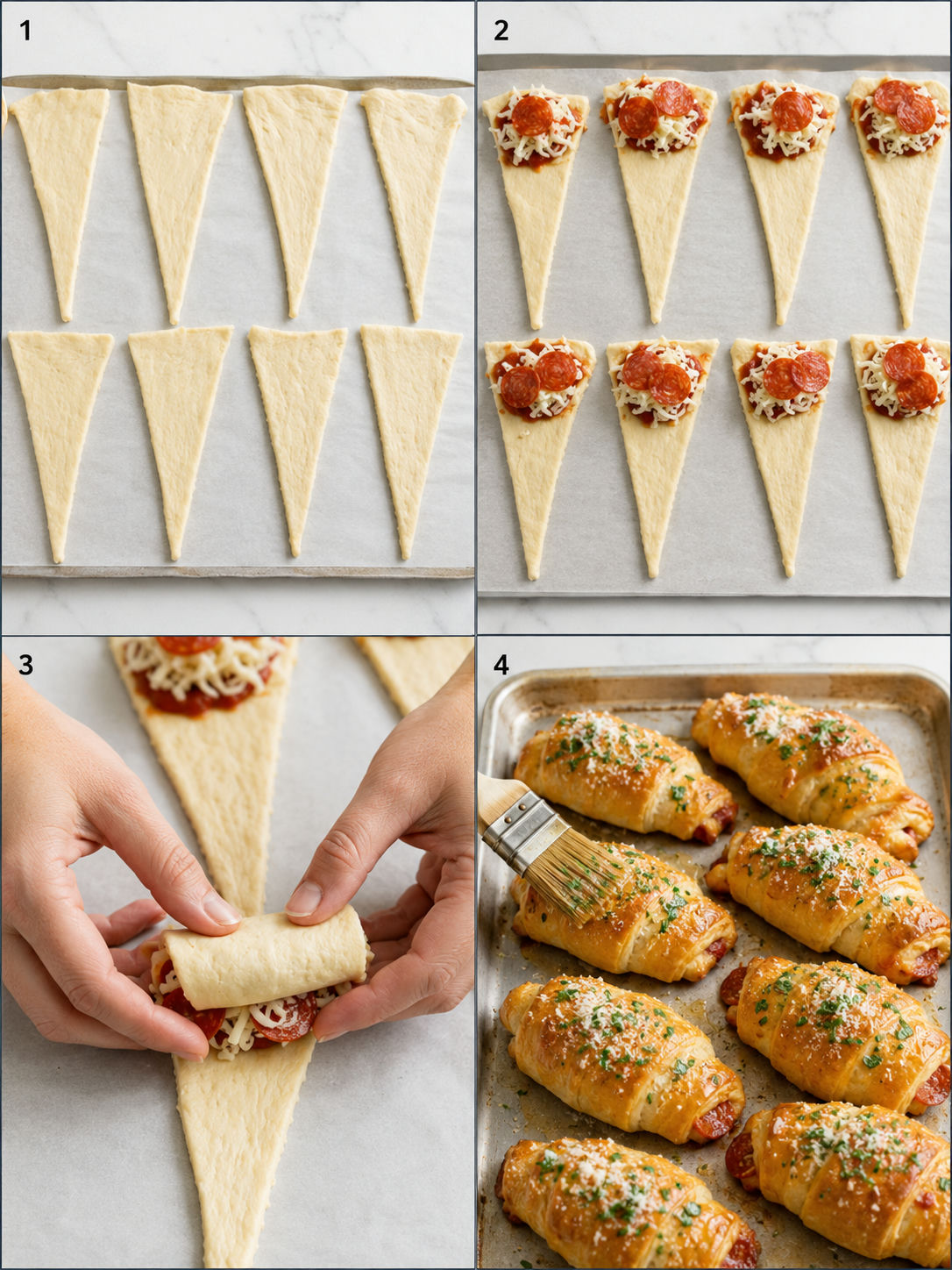 1

2

3

4